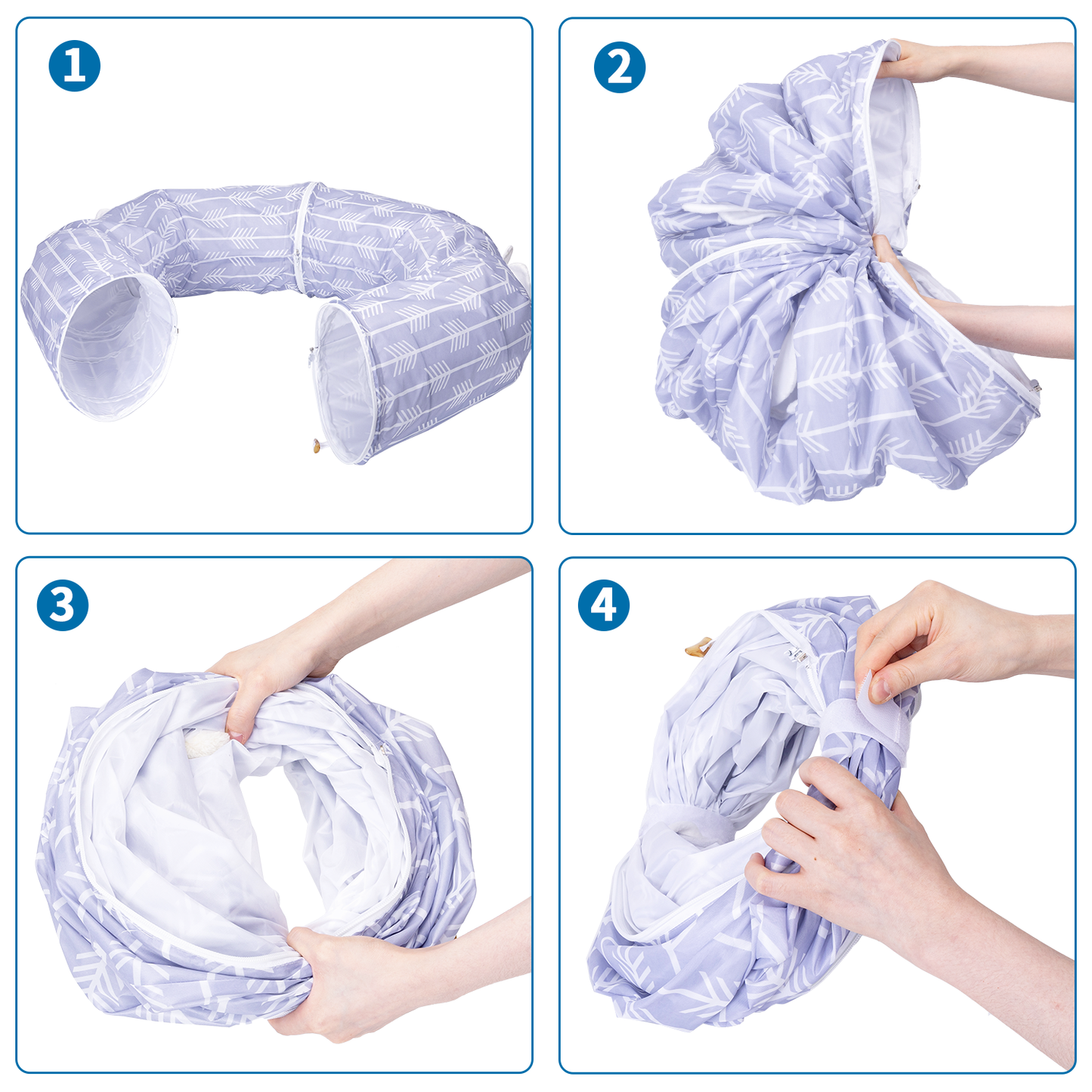 1

2

3

4