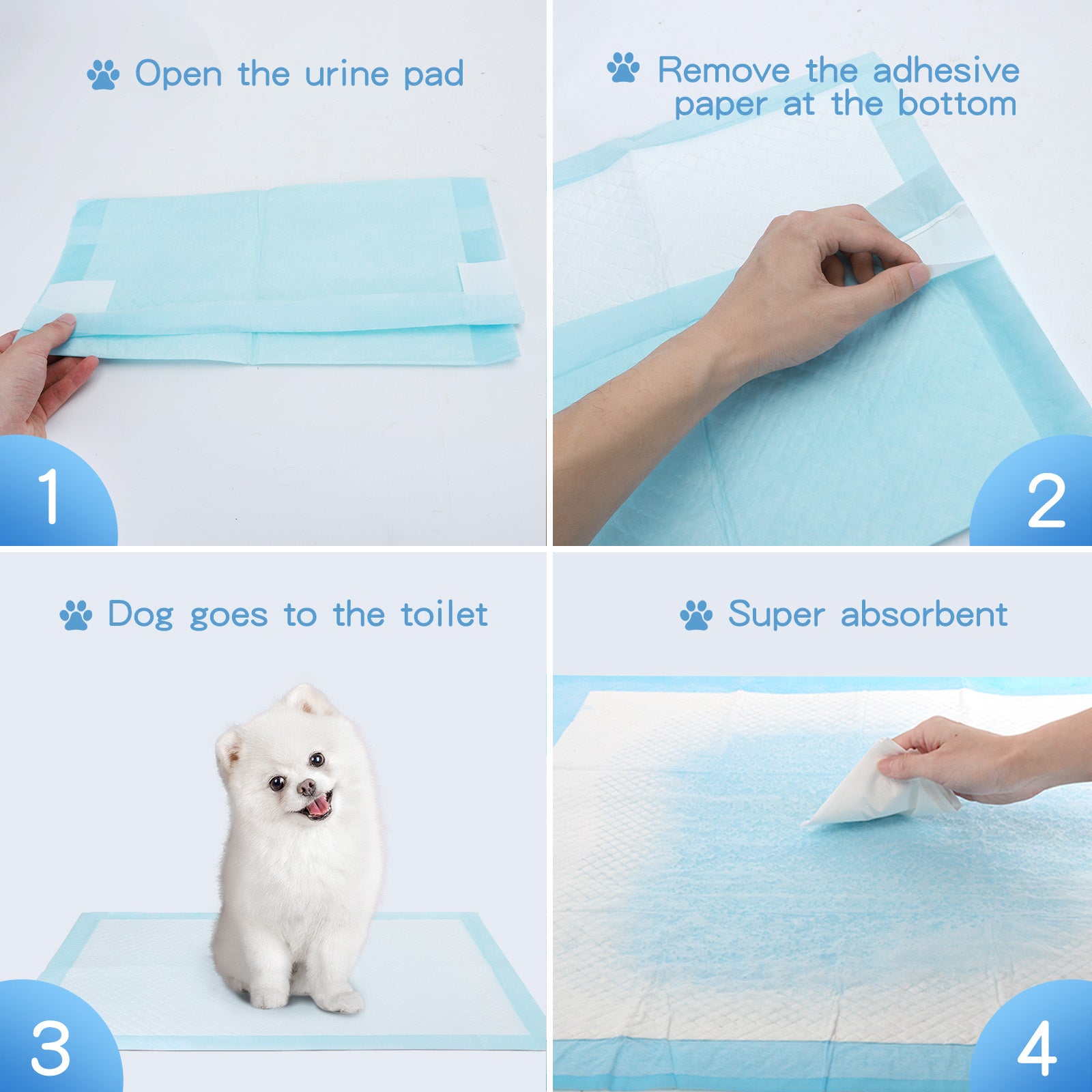 Open the urine pad

1

Remove the adhesive paper at the bottom

2

Dog goes to the toilet

3

Super absorbent

4